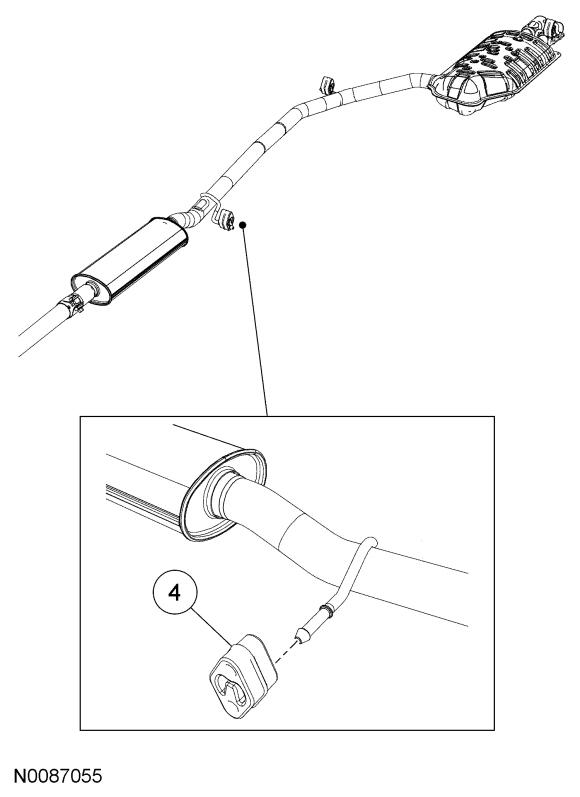 4

N0087055