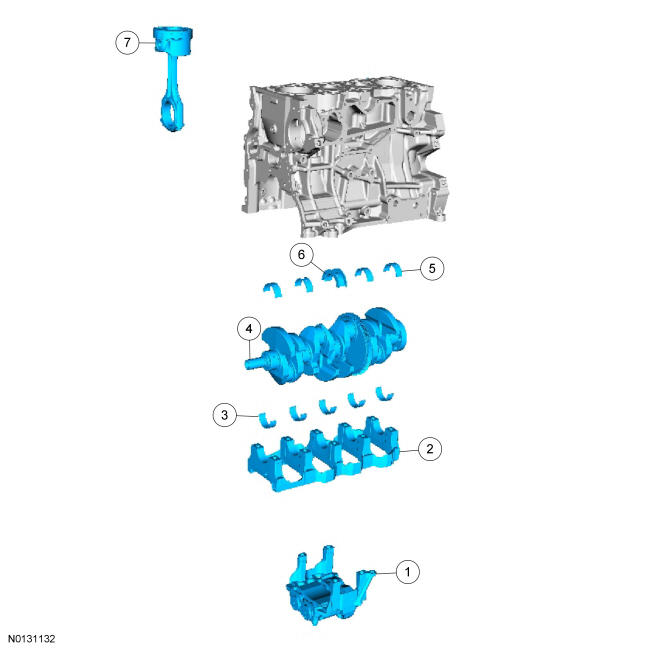 7

6

5

4

3

2

1

N0131132