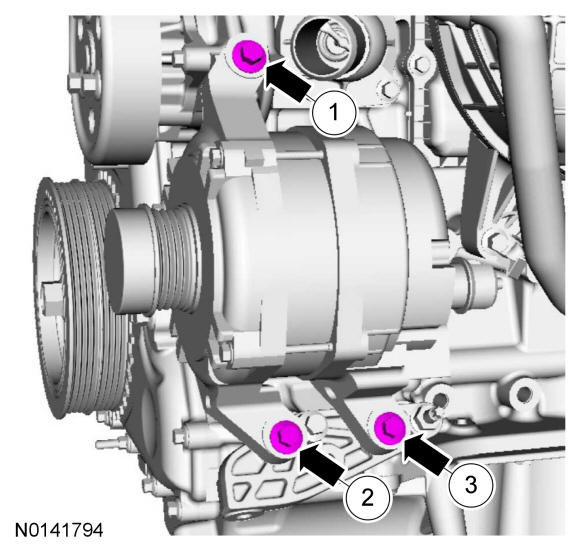 1
2
3
N0141794