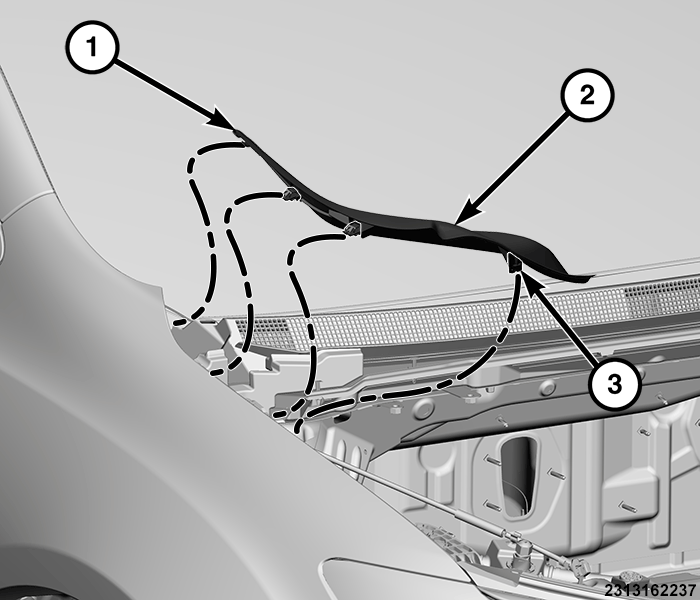 1
2
3
2313162237