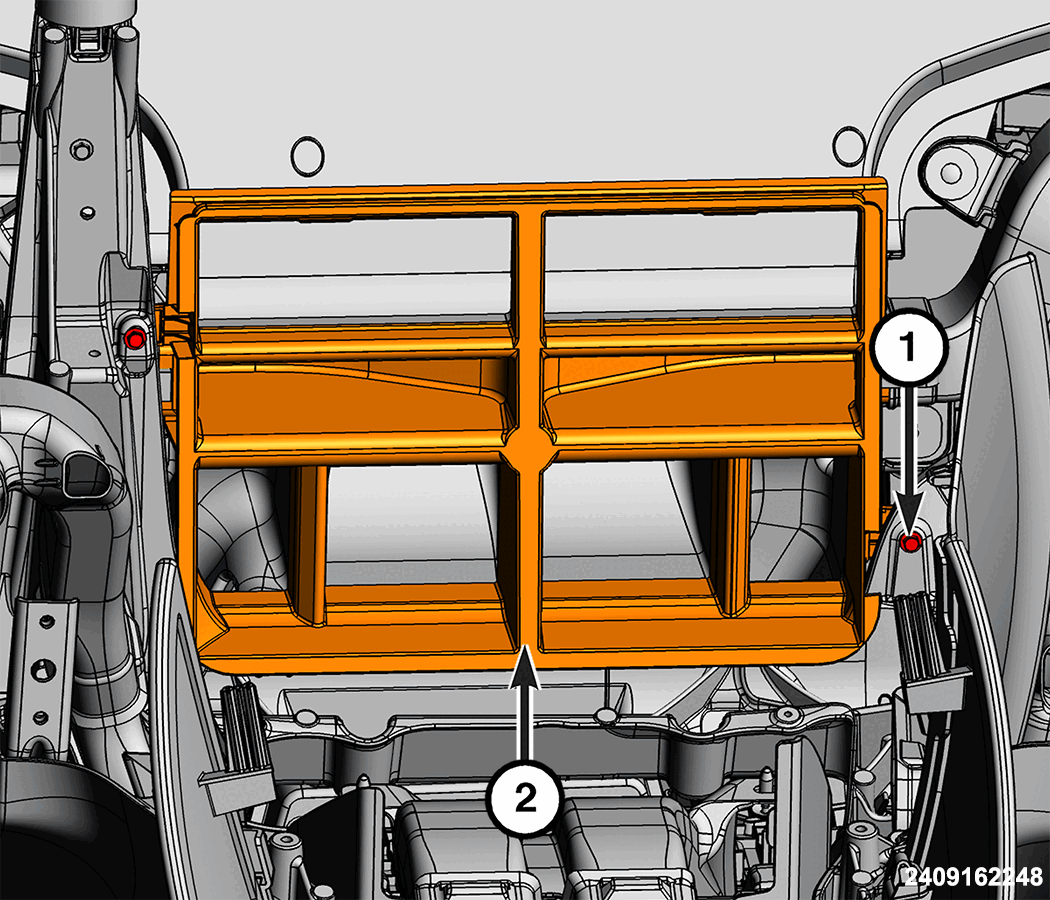 1

2

2409162248