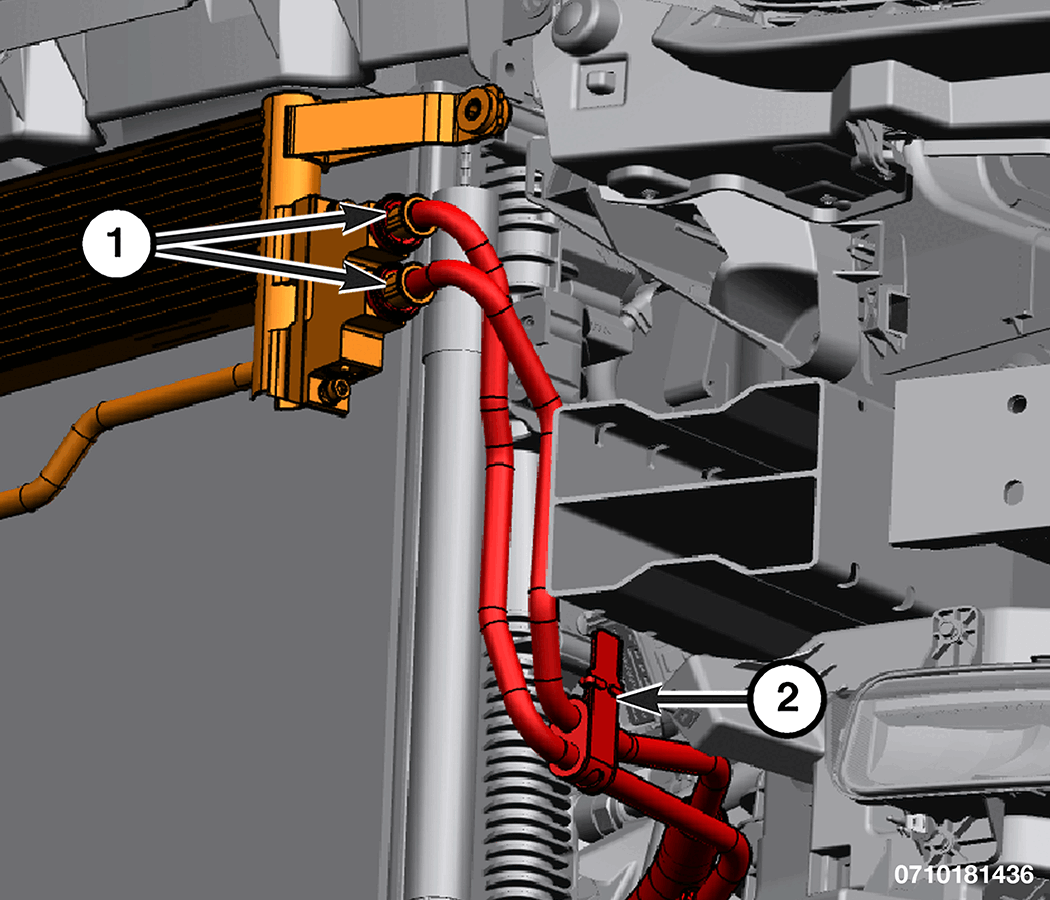 1
2
0710181436